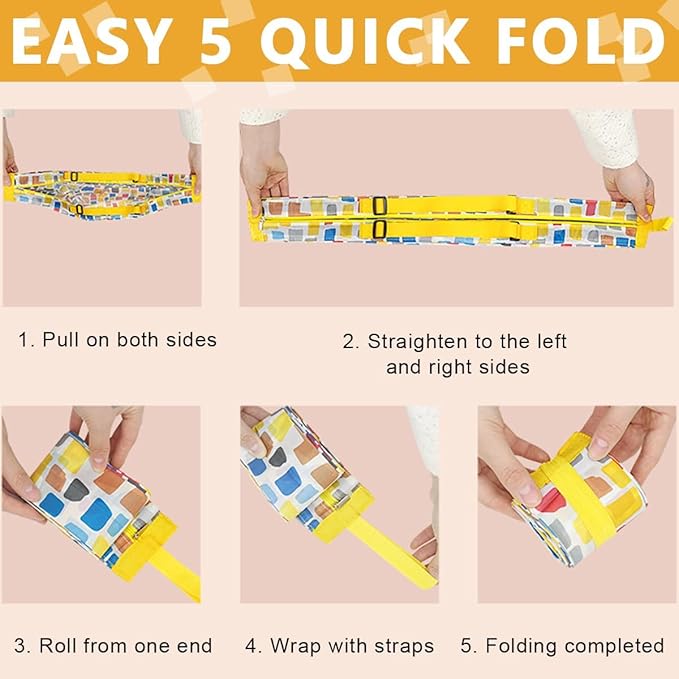 EASY 5 QUICK FOLD

1. Pull on both sides

2. Straighten to the left and right sides

3. Roll from one end

4. Wrap with straps

5. Folding completed